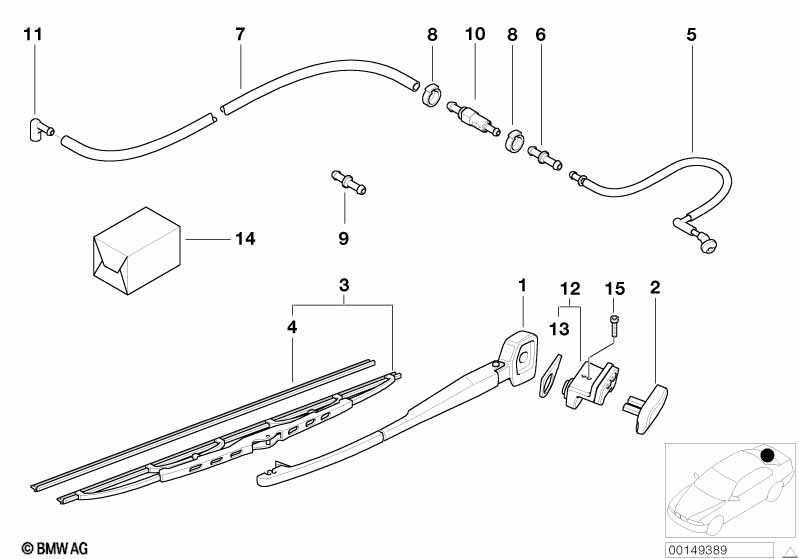 11
7
8
10
8
6
5
9
14
3
4
1
12
13
15
2
© BMW AG
00149389