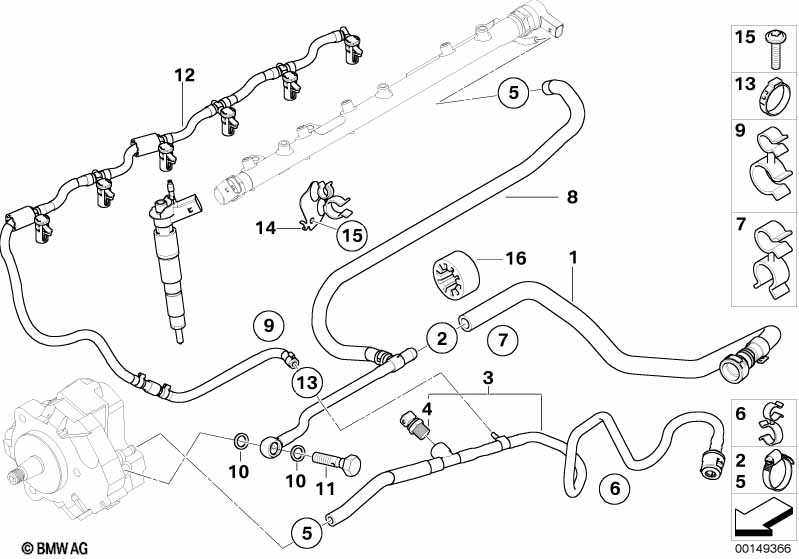 12
5
8
14
15
16
1
9
2
7
13
3
4
10
10
11
6
5
15
13
9
7
6
2
5
© BMW AG
00149366