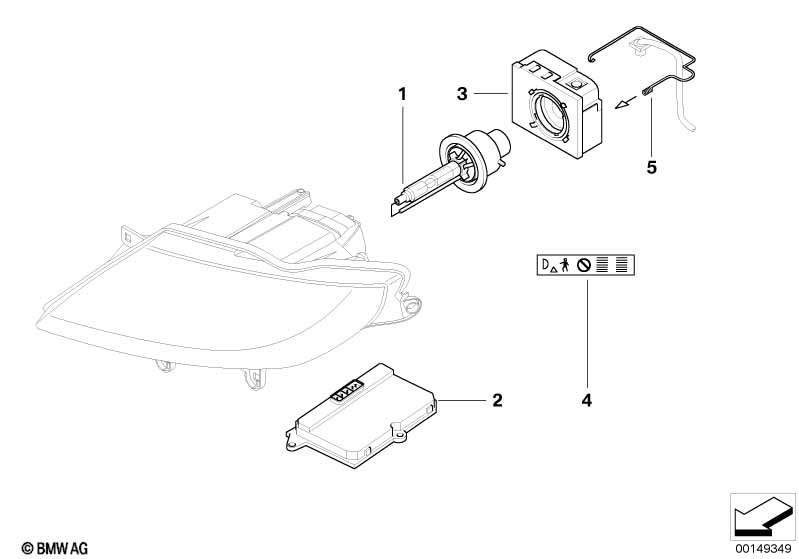 1
3
5
D
2
4
© BMW AG
00149349