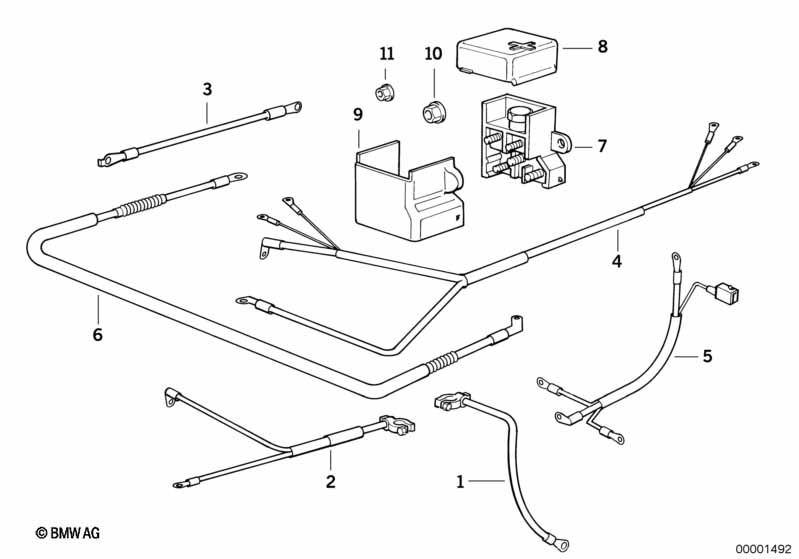 11
10
8
3
9
7
4
6
5
2
1
© BMW AG
00001492