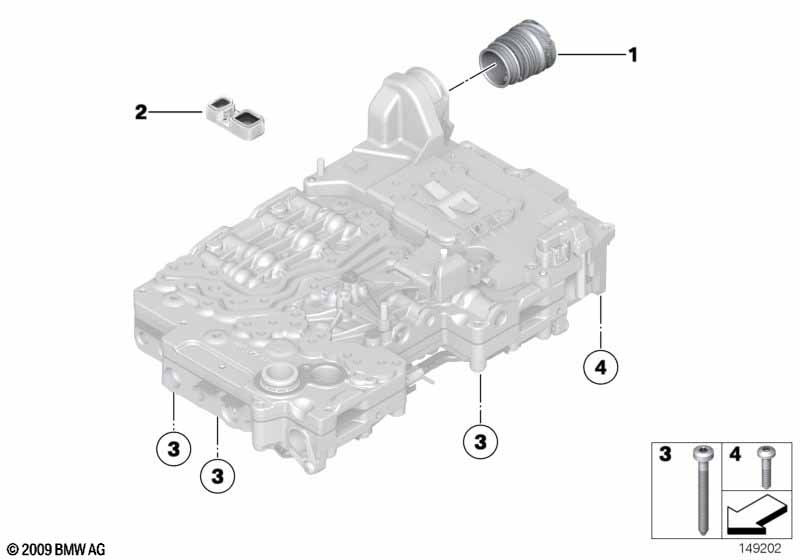 1
2
4
3
3
3
3
4
© 2009 BMW AG
149202