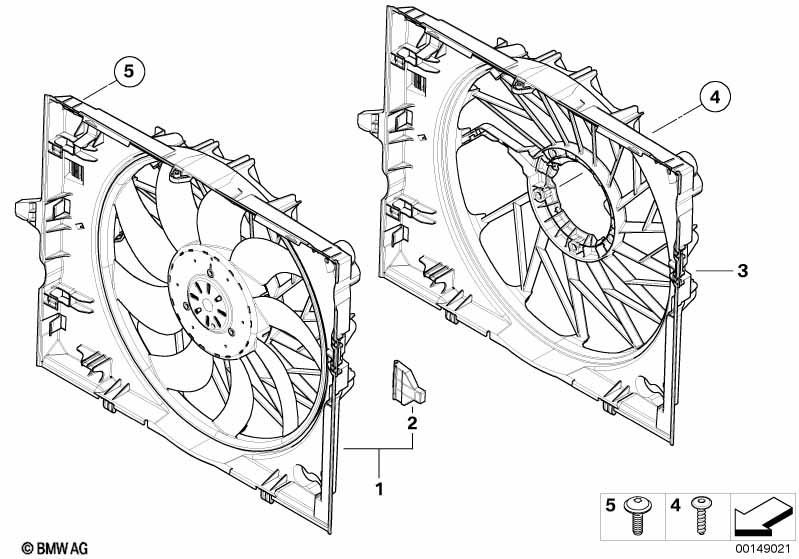 5
4
3
2
1
5
4
© BMW AG
00149021