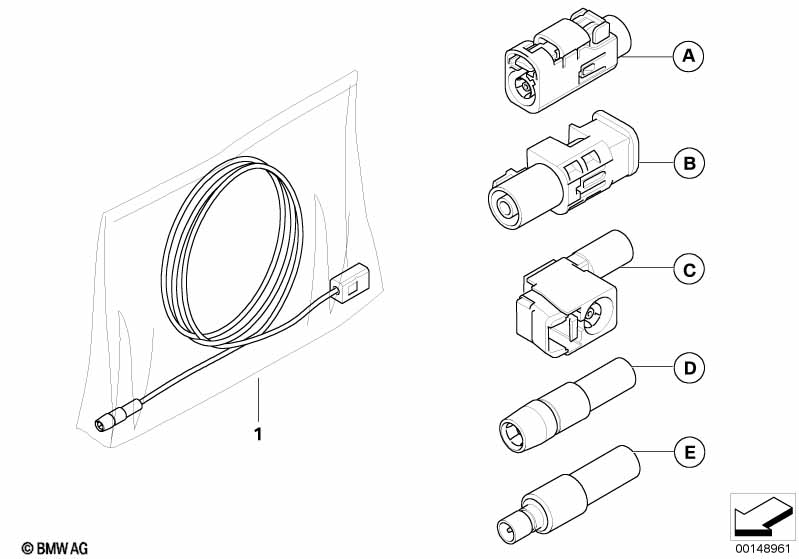 A

B

C

D

E

1

© BMW AG

00148961