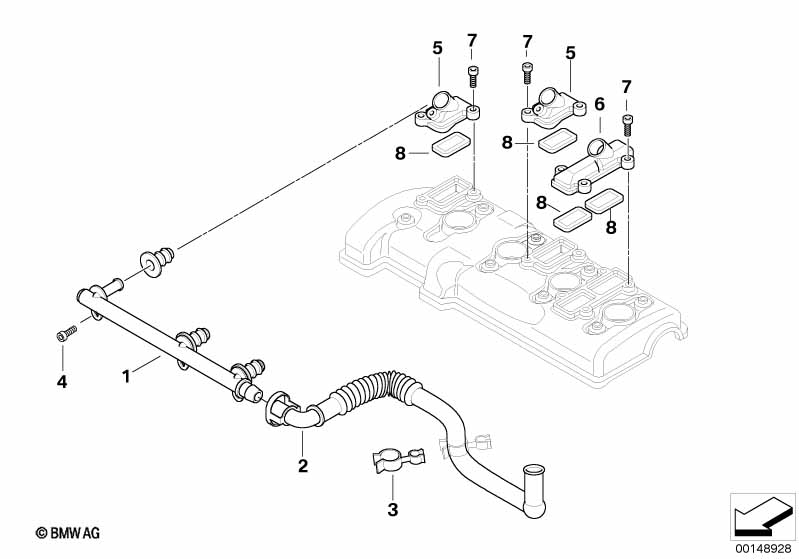 5
7
7
5
7
6
8
8
8
8
4
1
2
3
© BMW AG
00148928