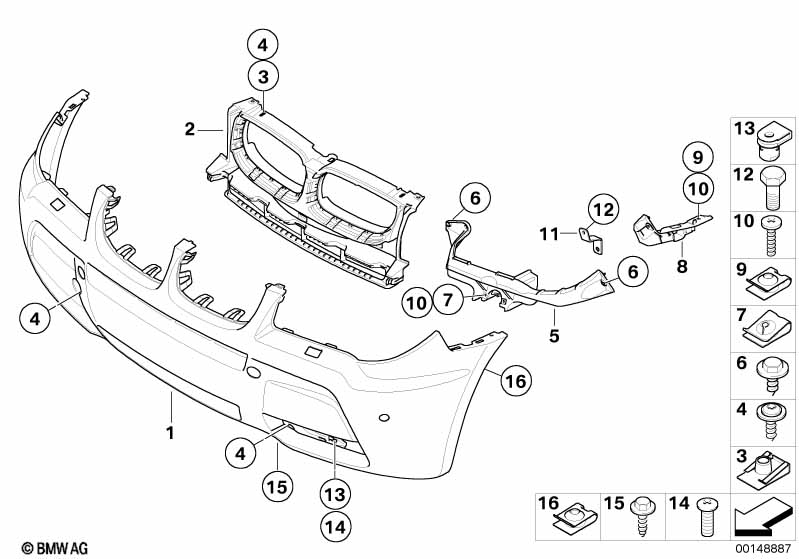 4
3
2
9
10
6
12
11
8
6
10
7
5
4
16
1
4
15
13
14
13
12
10
9
7
6
4
3
16
15
14
© BMW AG
00148887