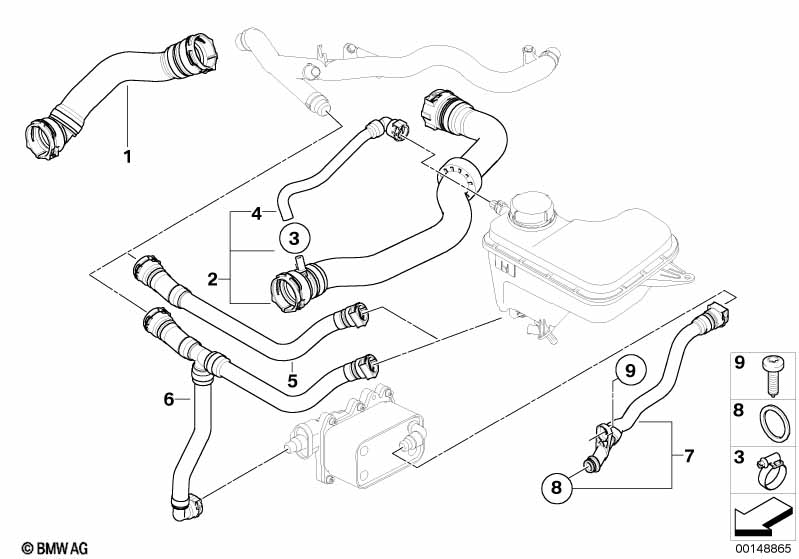 1

4

3

2

5

6

9

7

8

9

8

3

© BMW AG

00148865