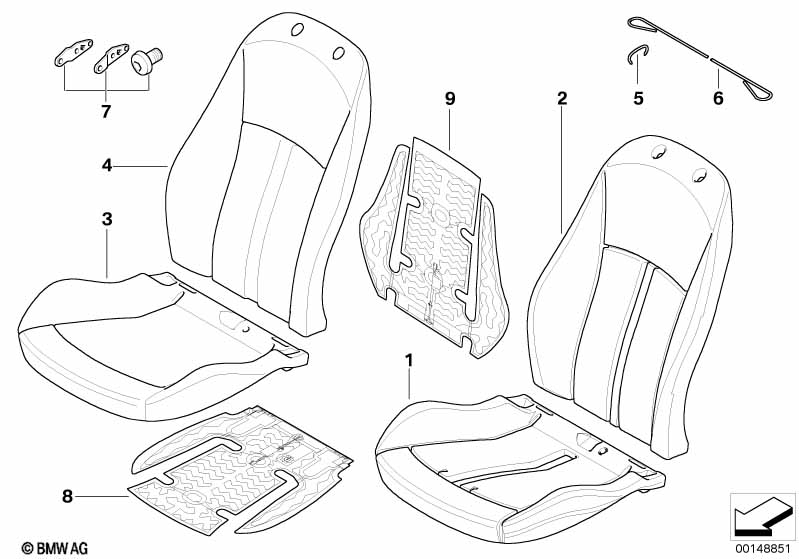 7
4
3
9
2
5
6
1
8
© BMW AG
00148851