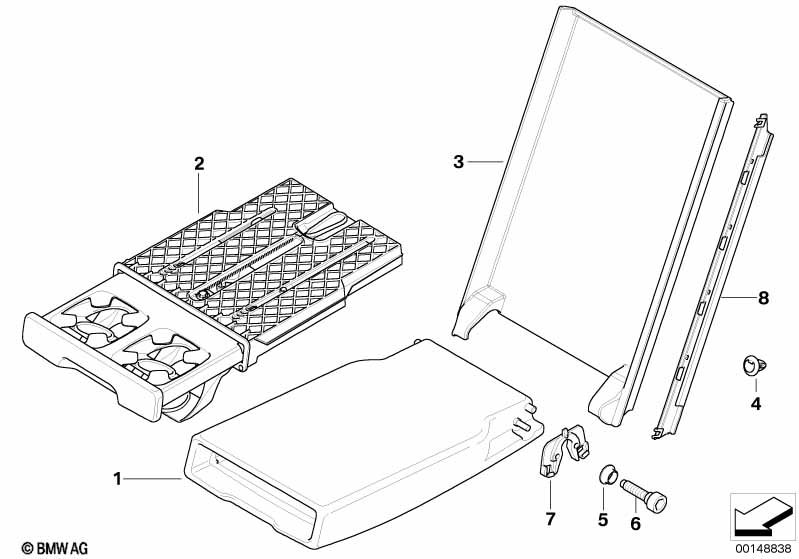 2
3
8
4
1
7
5
6
© BMW AG
00148838