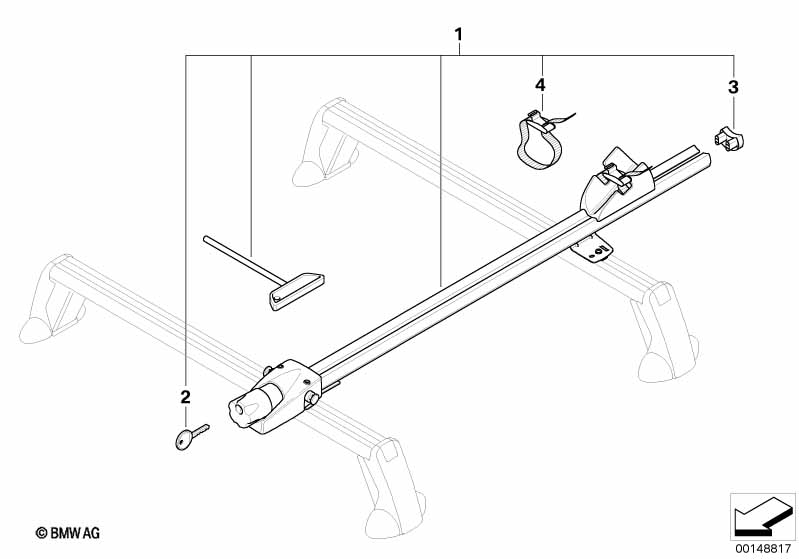 1
4
3
2
© BMW AG
00148817