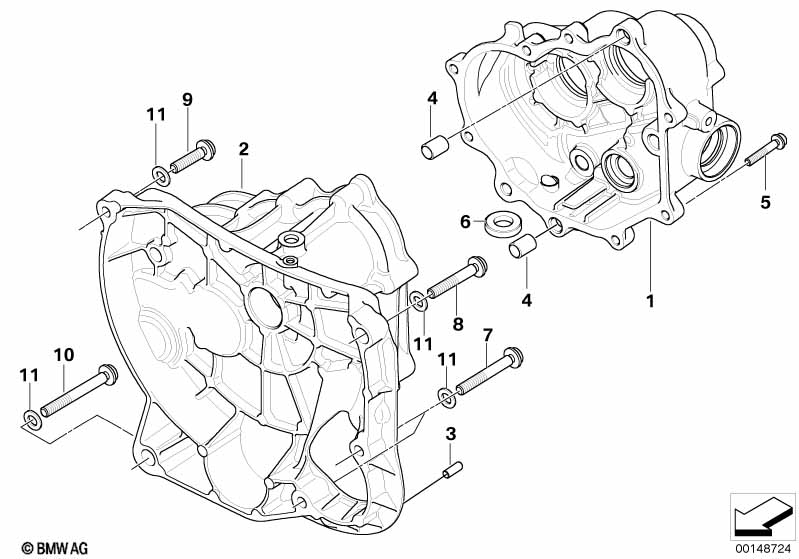 11
9
2
4
5
6
4
1
8
11
7
11
10
11
3
© BMW AG
00148724