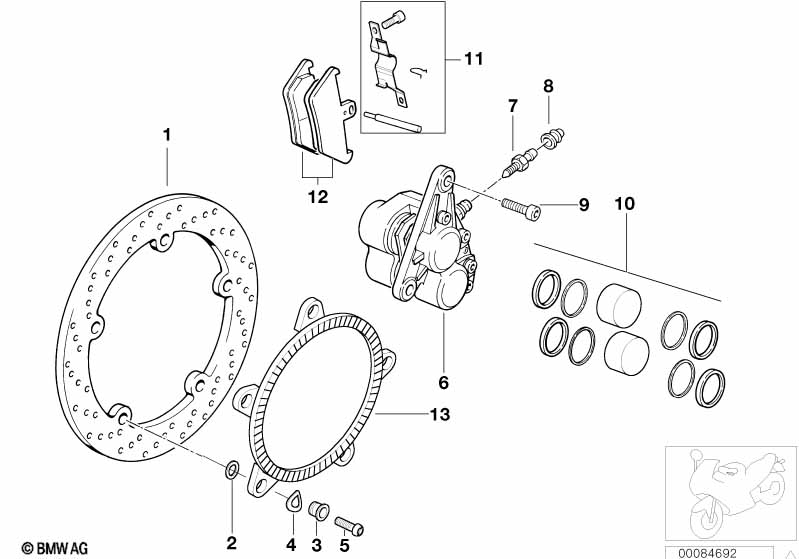 11
8
7
1
12
9
10
6
13
2
4
3
5
© BMW AG
00084692