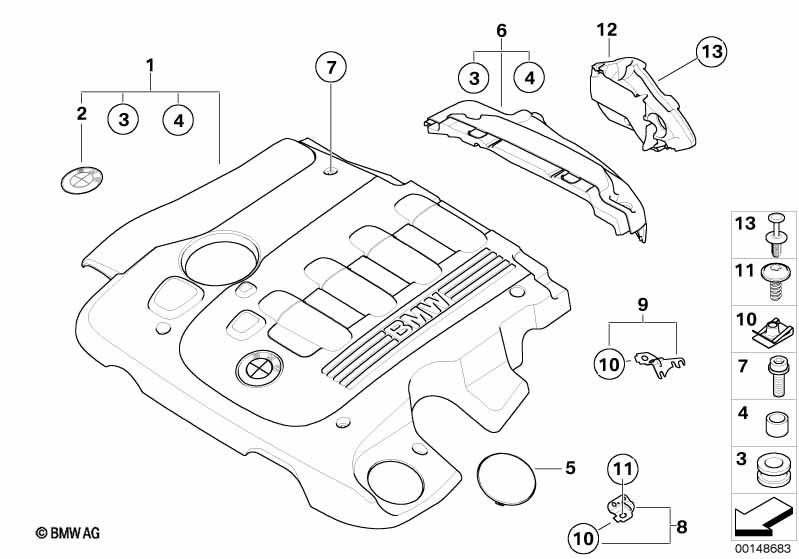 1
2
3
4
7
6
3
4
12
13
BMW
9
10
5
11
10
8
13
11
10
7
4
3
© BMW AG
00148683