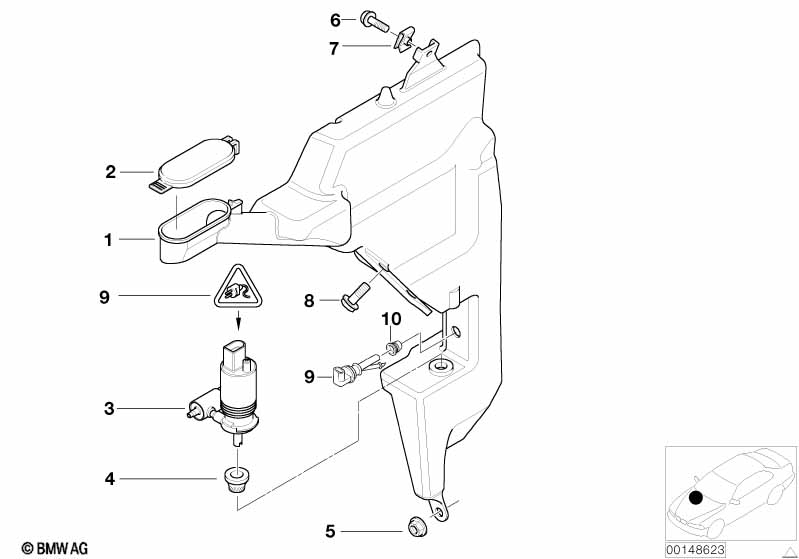 6
7
2
1
9
8
10
9
3
4
5
© BMW AG
00148623