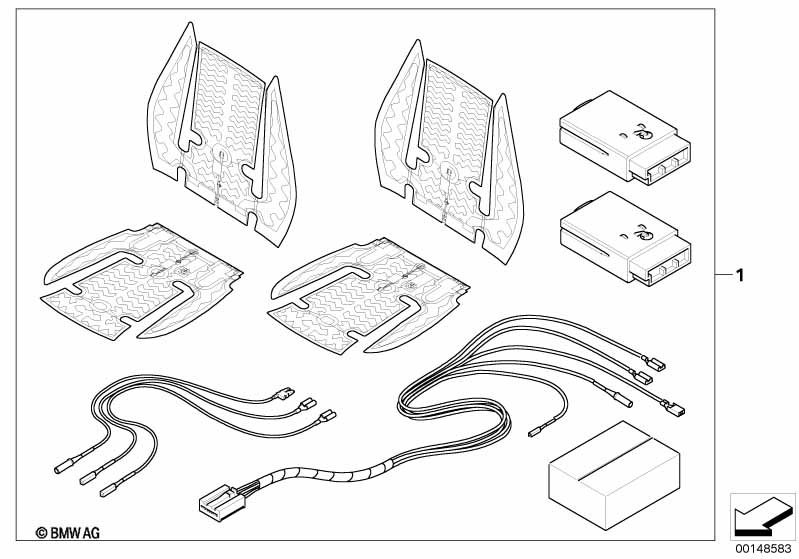 1

© BMW AG

00148583