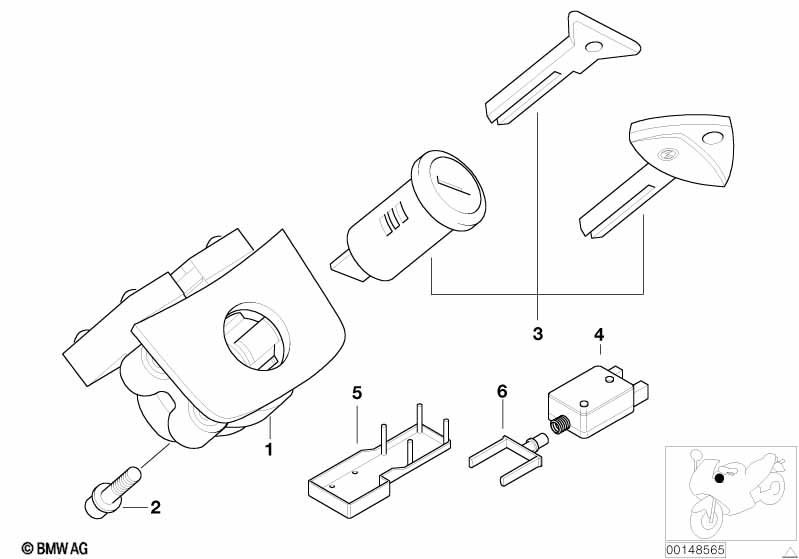 3
4
5
6
1
2
© BMW AG
00148565