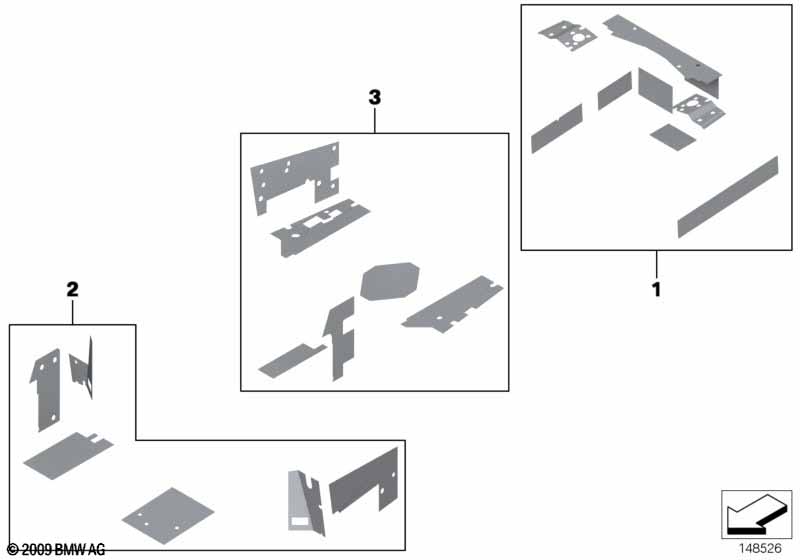 3

1

2

© 2009 BMW AG

148526