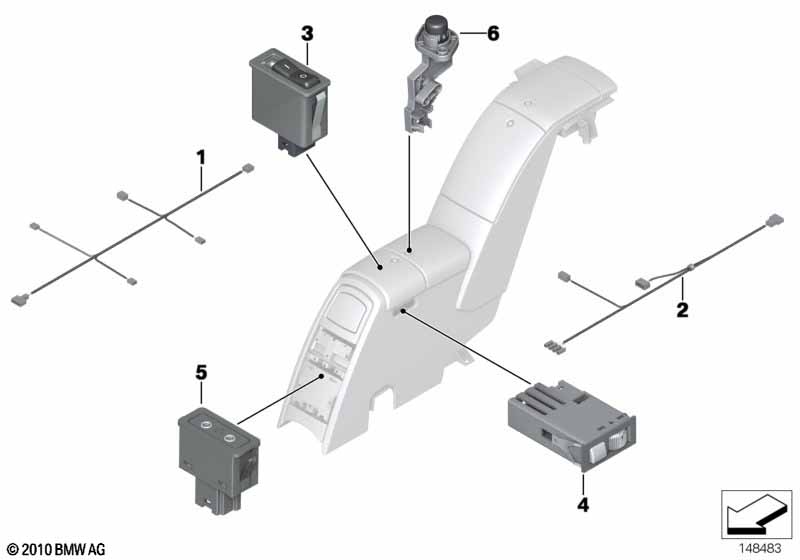 3

6

1

2

5

4

© 2010 BMW AG

148483