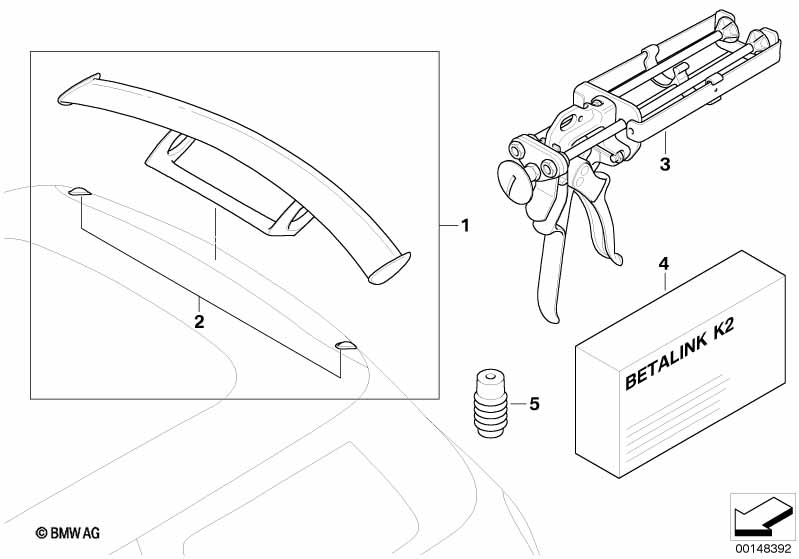 1
2
3
4
BETALINK K2
5
© BMW AG
00148392