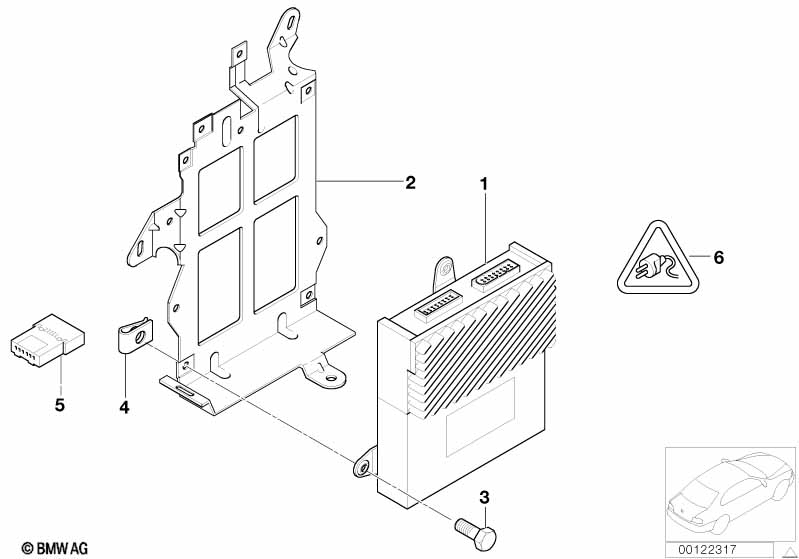 2
1
6
5
4
3
© BMW AG
00122317