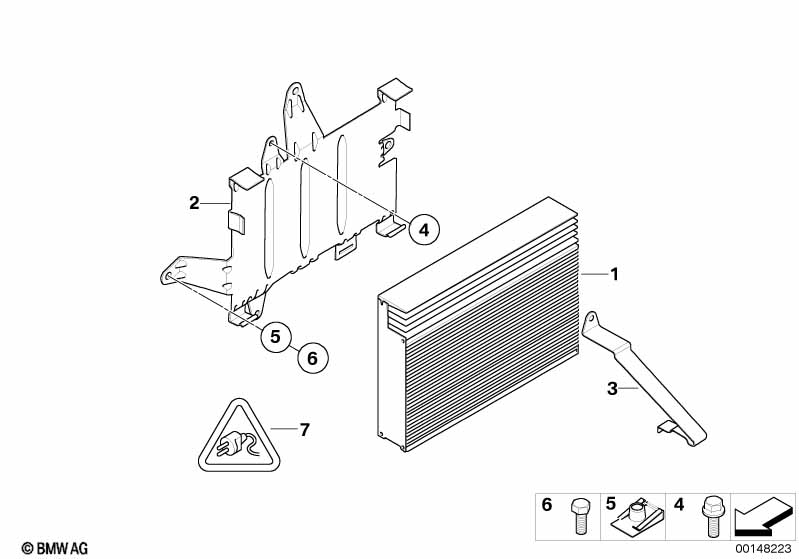 2
4
1
5
6
3
7
6
5
4
© BMW AG
00148223