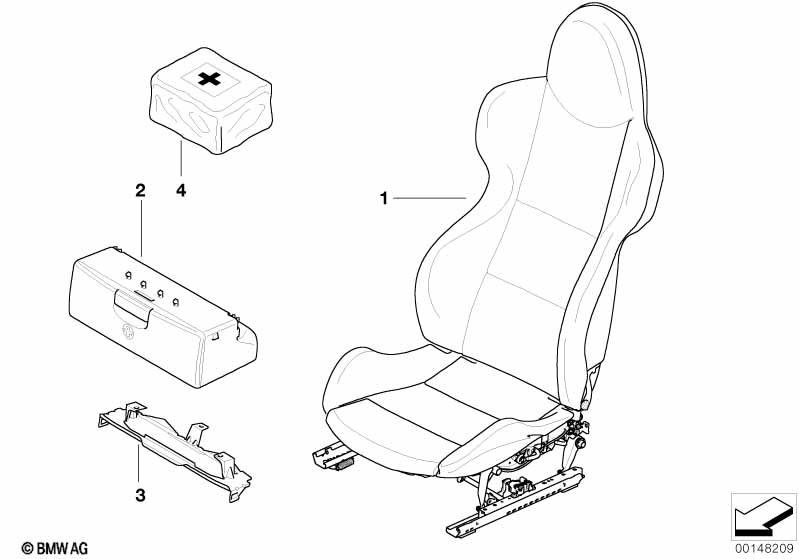 4

2

1

3

© BMW AG

00148209