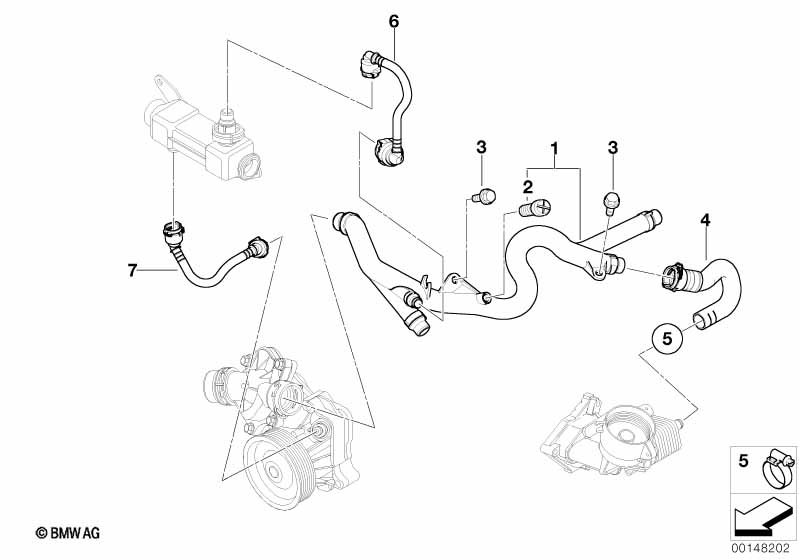 6
3
1
3
2
4
7
5
5
© BMW AG
00148202