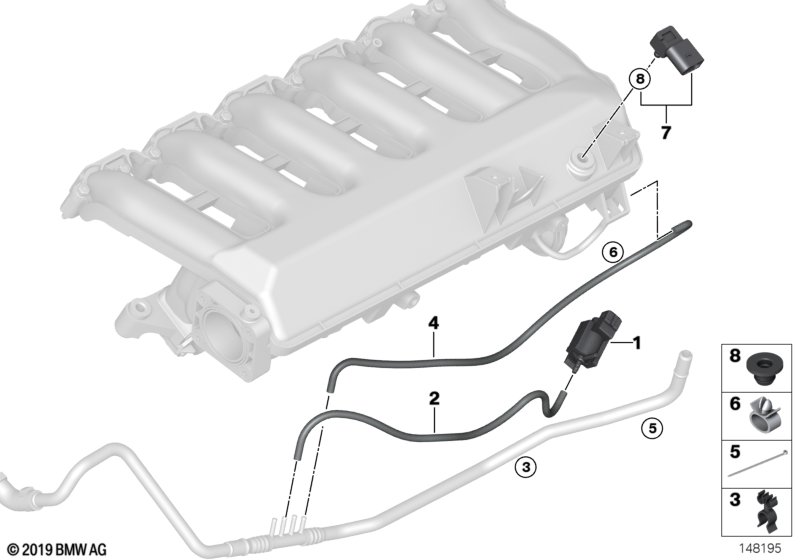 8
7
6
4
1
2
5
3
8
6
5
3
© 2019 BMW AG
148195