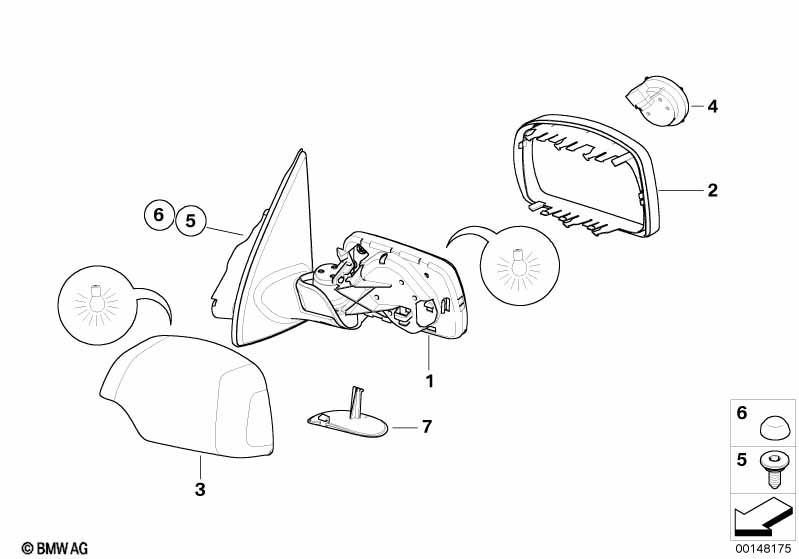 4
2
6
5
1
7
3
6
5
© BMW AG
00148175