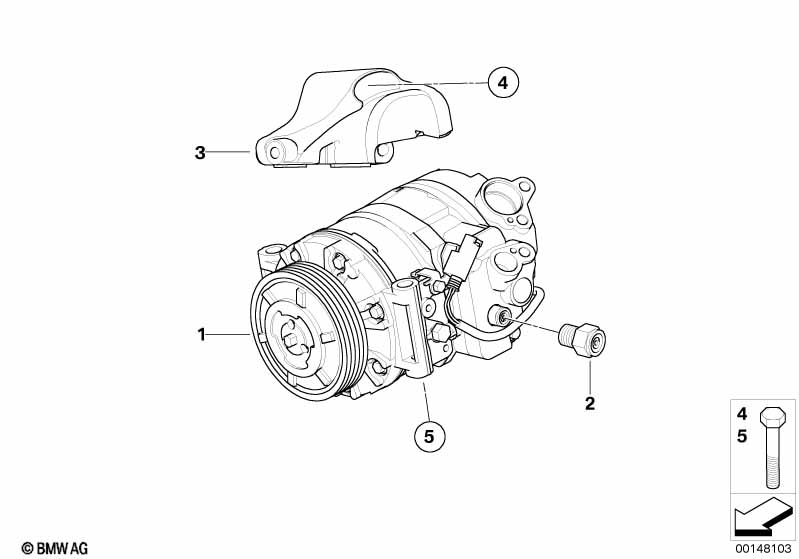 4
3
1
2
5
4
5
© BMW AG
00148103