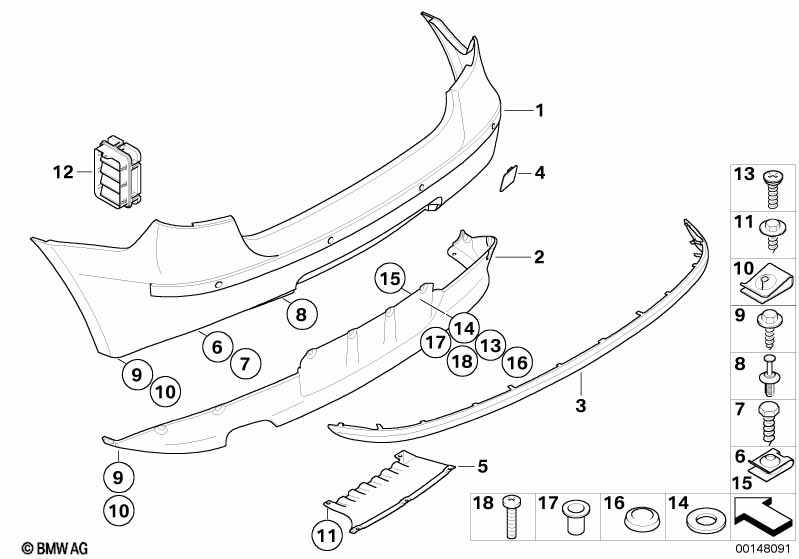 1
12
4
2
15
8
14
6
7
17
13
18
16
9
10
3
9
10
5
11
13
11
10
9
8
7
6
15
18
17
16
14
© BMW AG
00148091