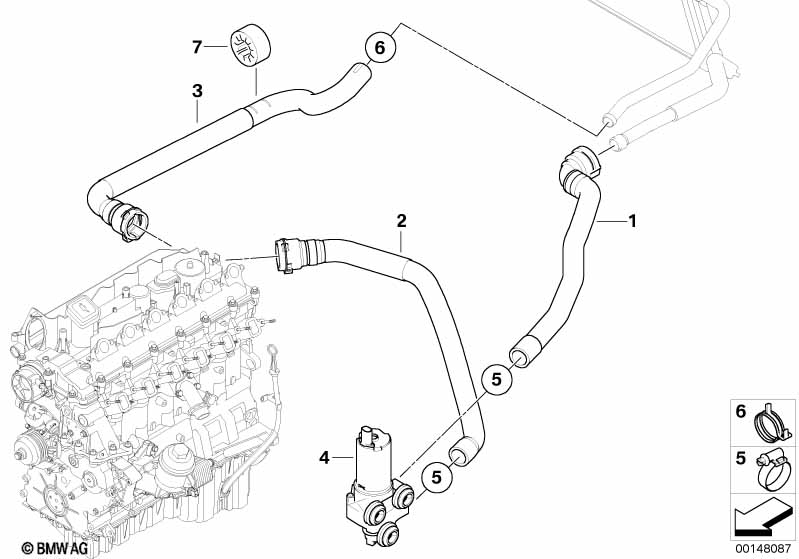 7
6
3
2
1
5
4
5
6
5
© BMW AG
00148087