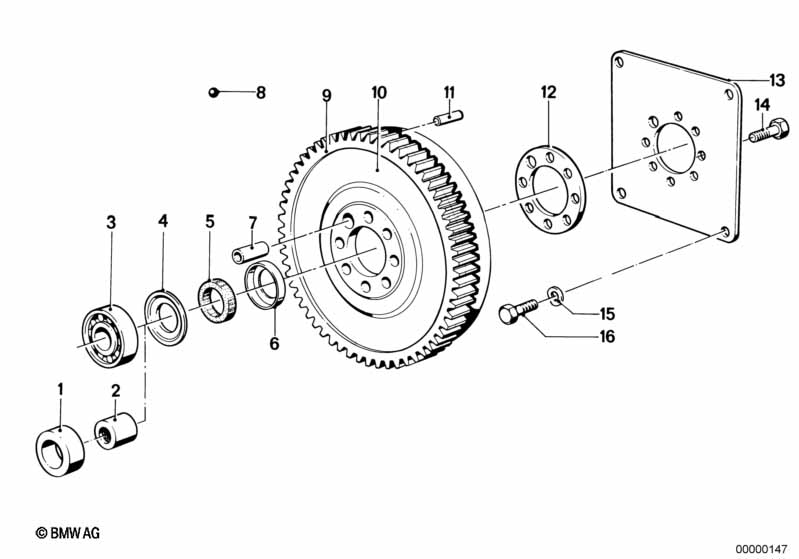 8
9
10
11
12
13
14
3
4
5
7
6
15
16
1
2
© BMW AG
00000147