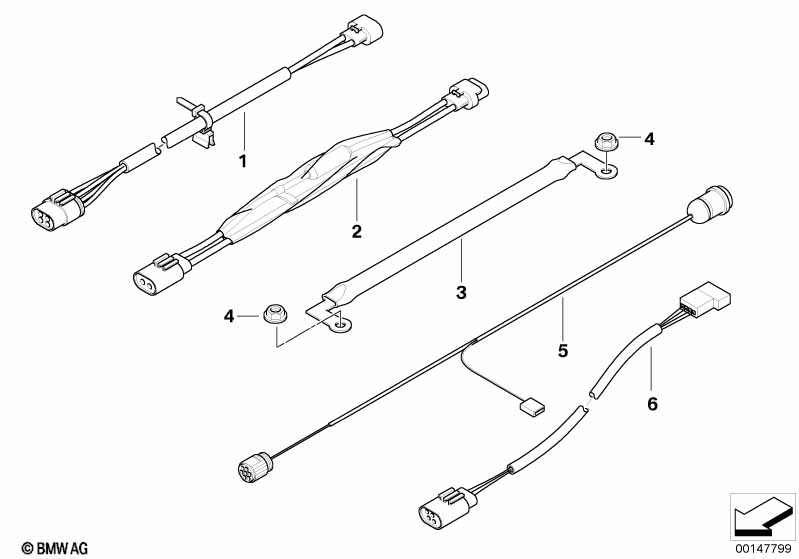 1
2
4
3
4
5
6
© BMW AG
00147799