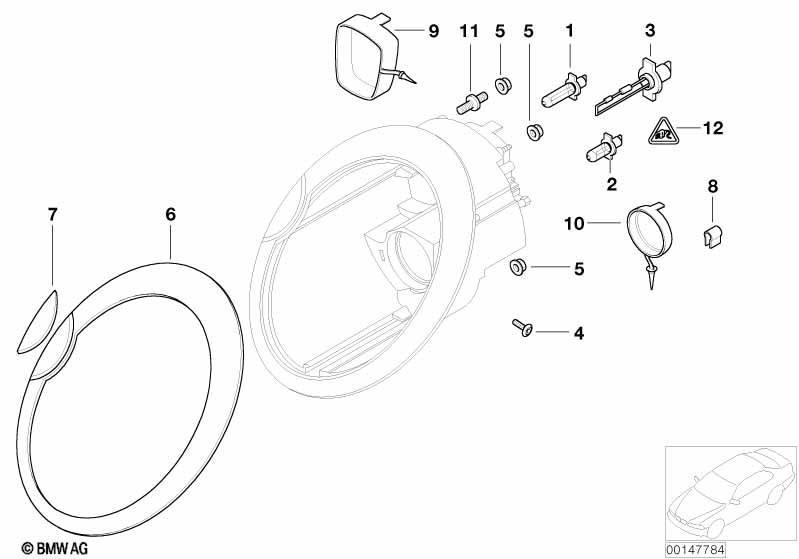 9
11
5
5
1
3
12
2
8
10
7
6
5
4
© BMW AG
00147784