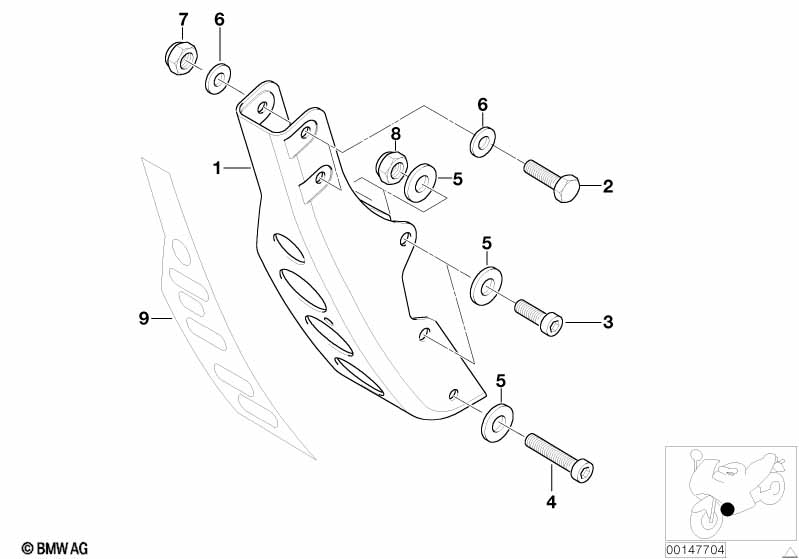 7
6
6
8
5
1
2
5
9
3
5
4
© BMW AG
00147704