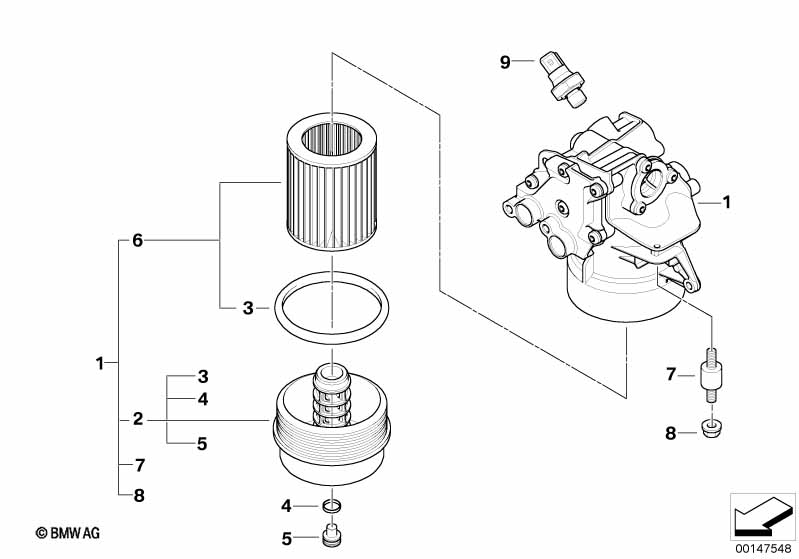 9
1
6
3
1
3
4
2
5
7
8
7
8
4
5
© BMW AG
00147548