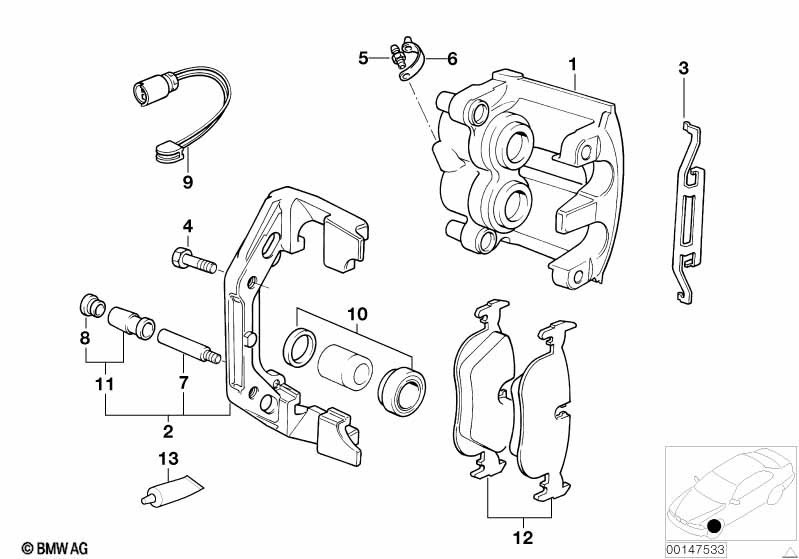 5
6
1
3
9
4
10
8
11
7
2
13
12
© BMW AG
00147533