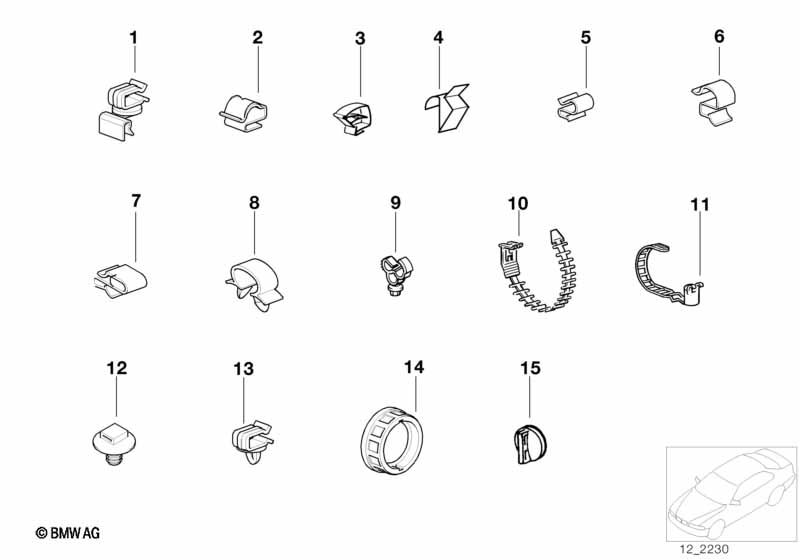 1
2
3
4
5
6
7
8
9
10
11
12
13
14
15
© BMW AG
12_2230