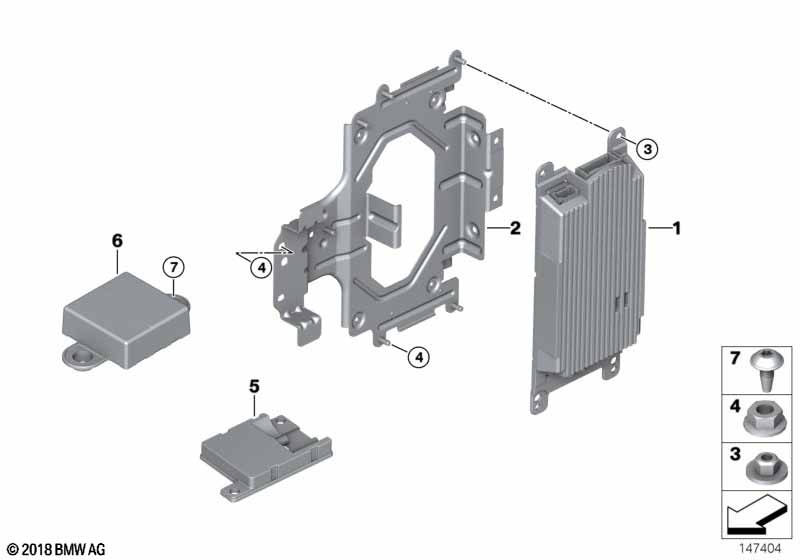 3
2
1
6
7
4
4
5
7
4
3
© 2018 BMW AG
147404