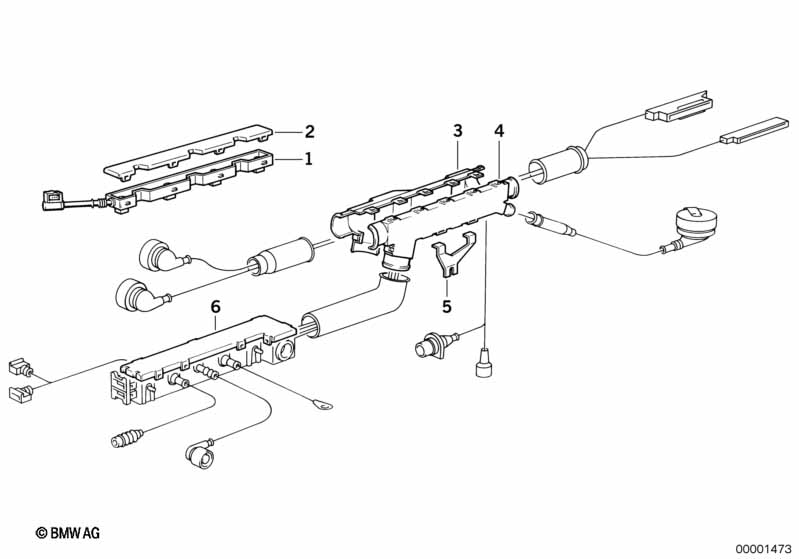 2
1
3
4
5
6
© BMW AG
00001473