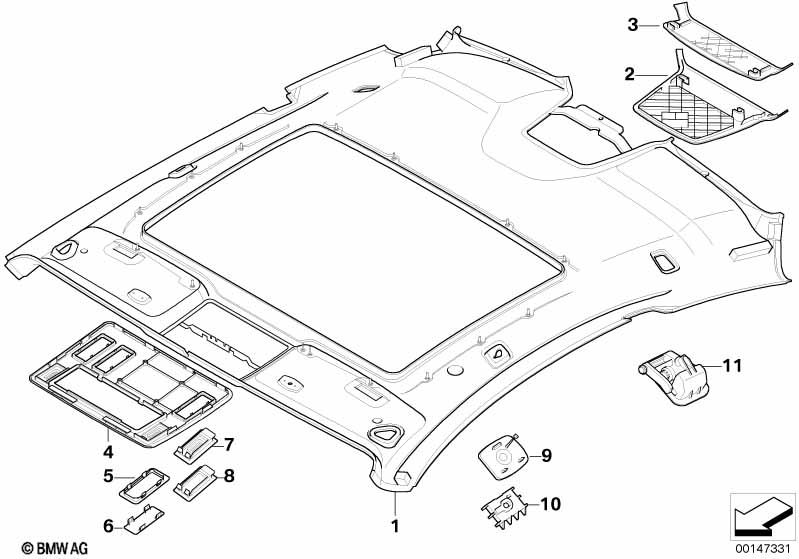 3
2
11
4
7
5
8
9
6
10
1
© BMW AG
00147331