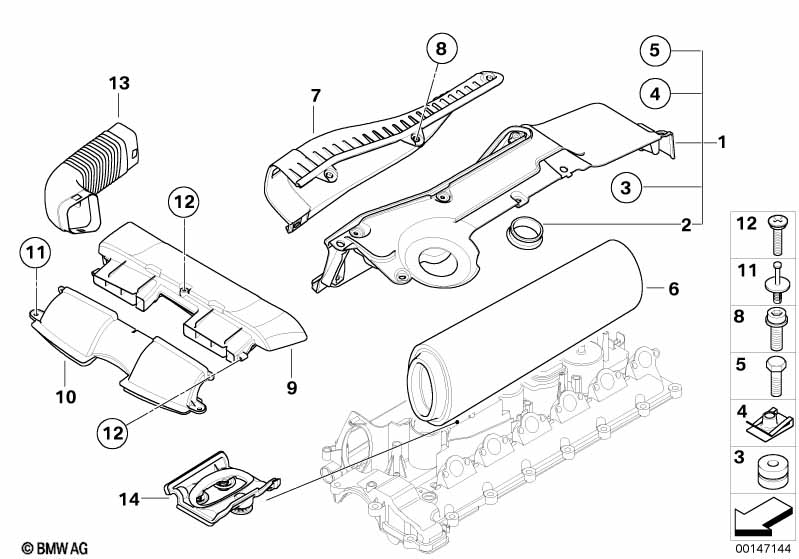 13
8
7
5
4
1
3
2
12
11
6
9
10
12
14
12
11
8
5
4
3
© BMW AG
00147144