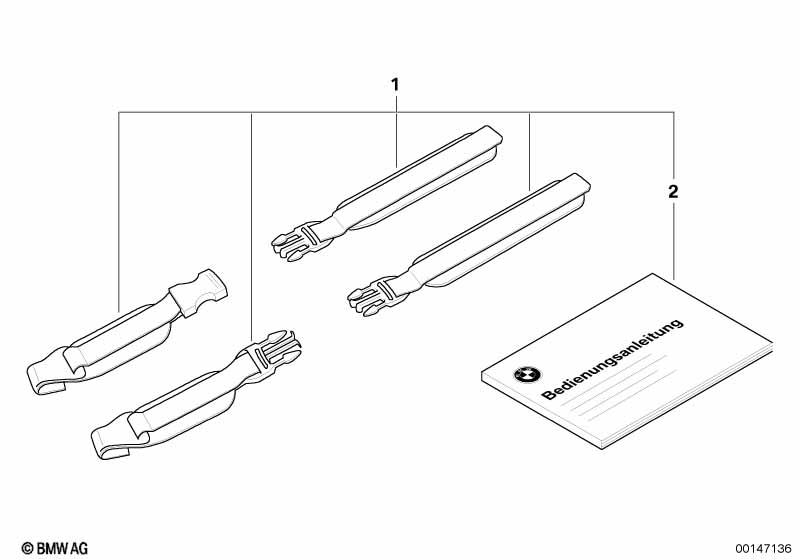 1

2

Bedienungsanleitung

© BMW AG

00147136