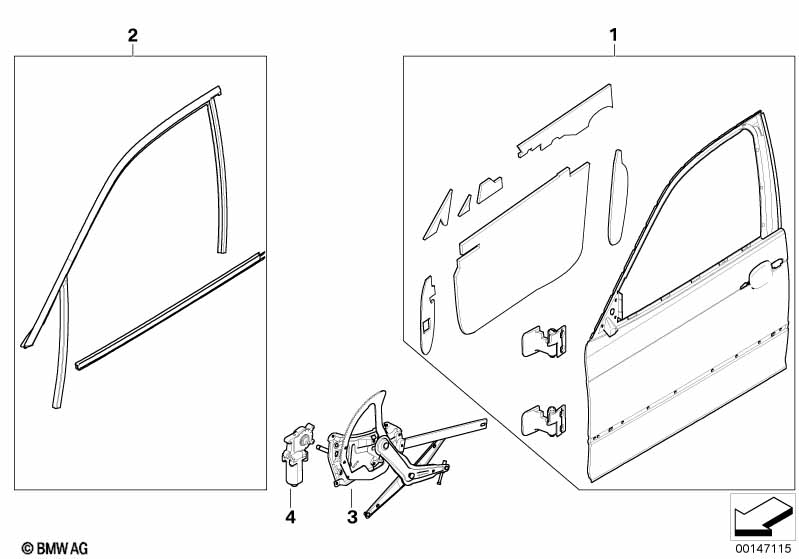 2

1

4

3

© BMW AG

00147115