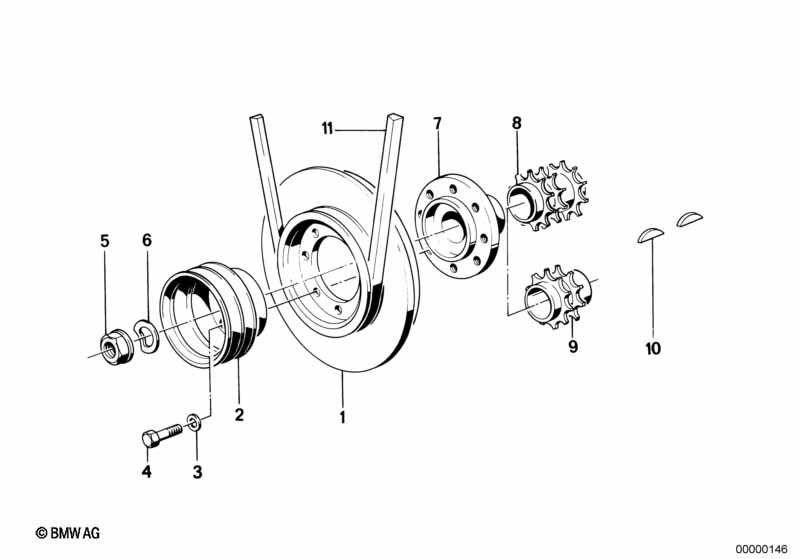 11
7
8
5
6
9
10
2
1
4
3
© BMW AG
00000146