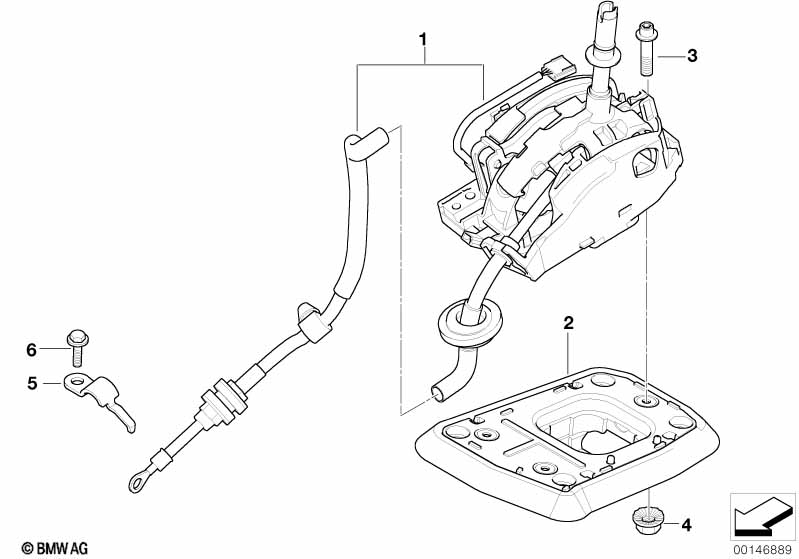 1
3
2
6
5
4
© BMW AG
00146889