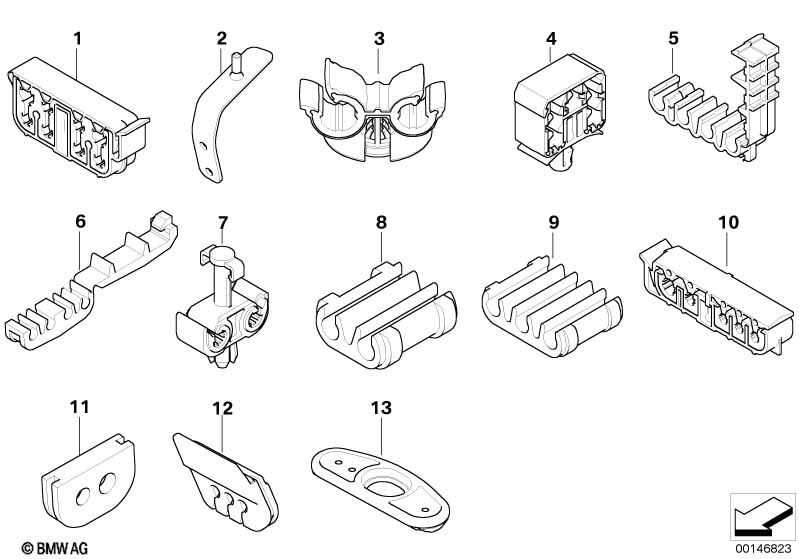 1
2
3
4
5
6
7
8
9
10
11
12
13
© BMW AG
00146823