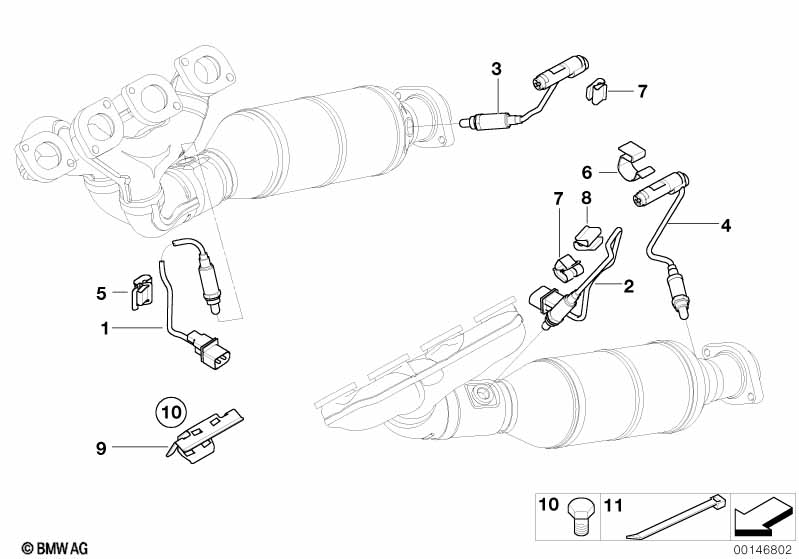 3
7
6
7
8
4
2
5
1
10
9
10
11
© BMW AG
00146802