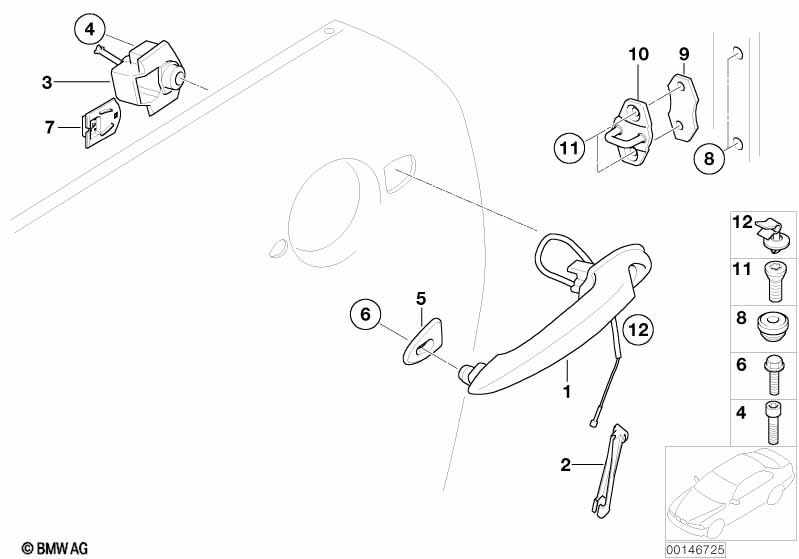 4
3
7
10
9
11
8
12
11
8
6
4
6
5
12
1
2
© BMW AG
00146725