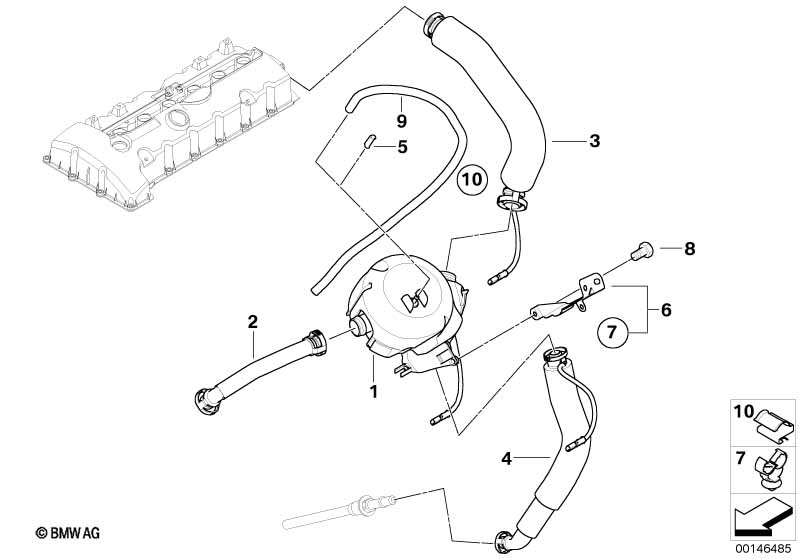 9
5
3
10
8
6
7
2
1
4
10
7
© BMW AG
00146485